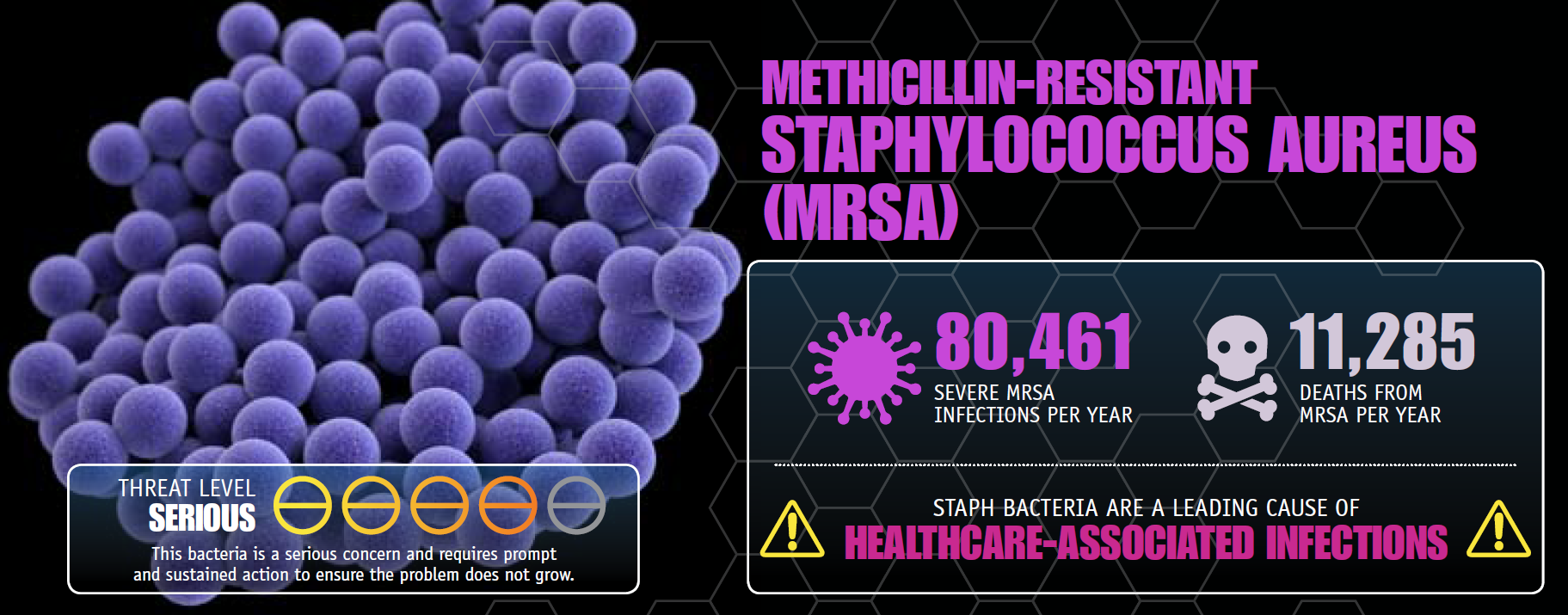 METHICILLIN-RESISTANT STAPHYLOCOCCUS AUREUS (MRSA)

80,461
SEVERE MRSA INFECTIONS PER YEAR

11,285
DEATHS FROM MRSA PER YEAR

STAPH BACTERIA ARE A LEADING CAUSE OF
HEALTHCARE-ASSOCIATED INFECTIONS

THREAT LEVEL
SERIOUS

This bacteria is a serious concern and requires prompt and sustained action to ensure the problem does not grow.